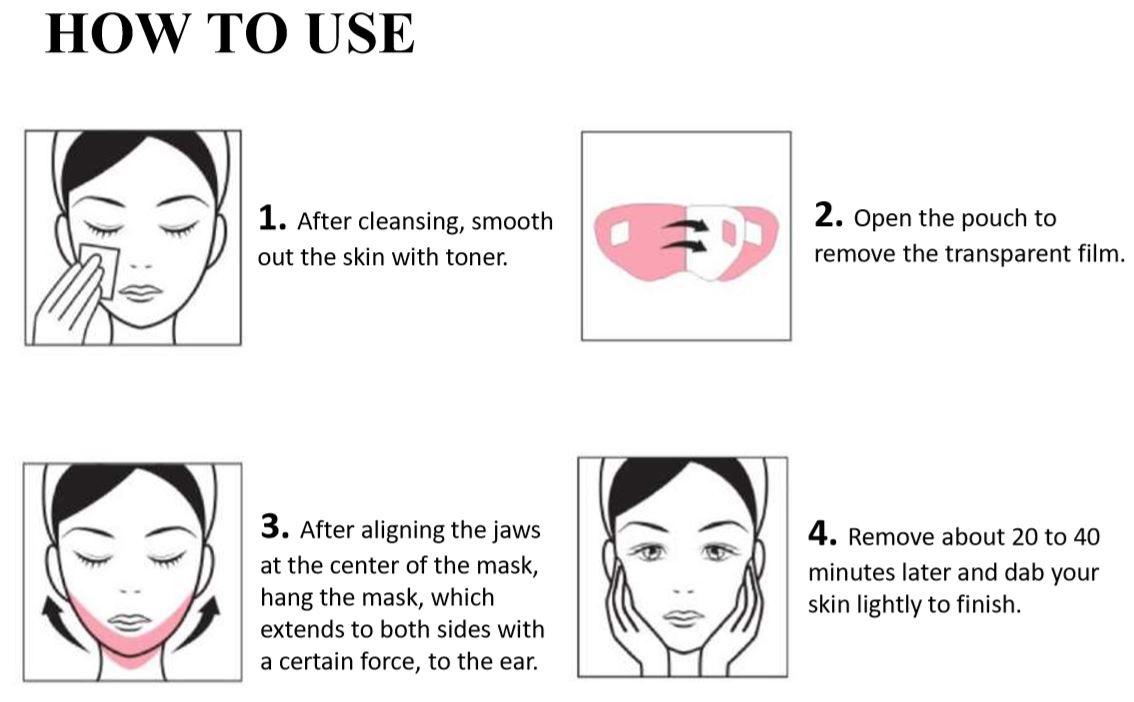 HOW TO USE

1. After cleansing, smooth out the skin with toner.

2. Open the pouch to remove the transparent film.

3. After aligning the jaws at the center of the mask, hang the mask, which extends to both sides with a certain force, to the ear.

4. Remove about 20 to 40 minutes later and dab your skin lightly to finish.