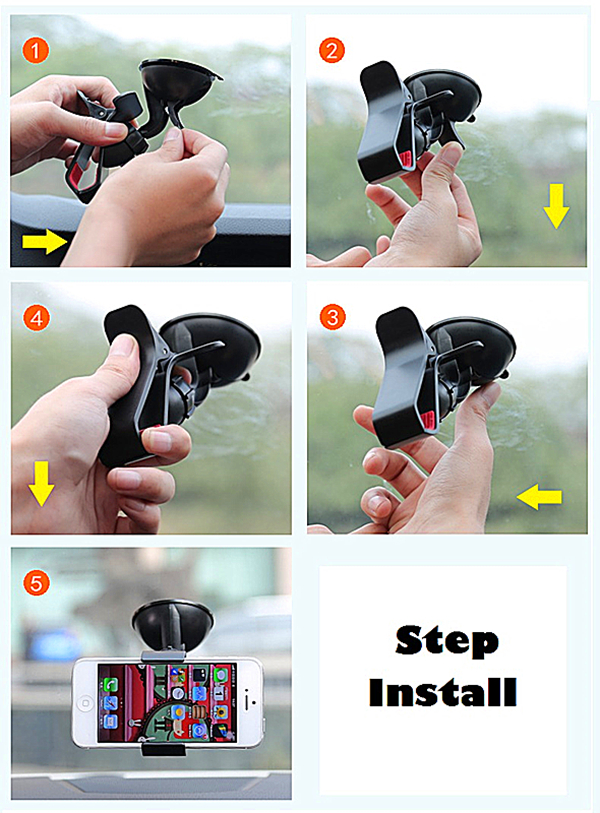 1

2

4

3

5

Step Install