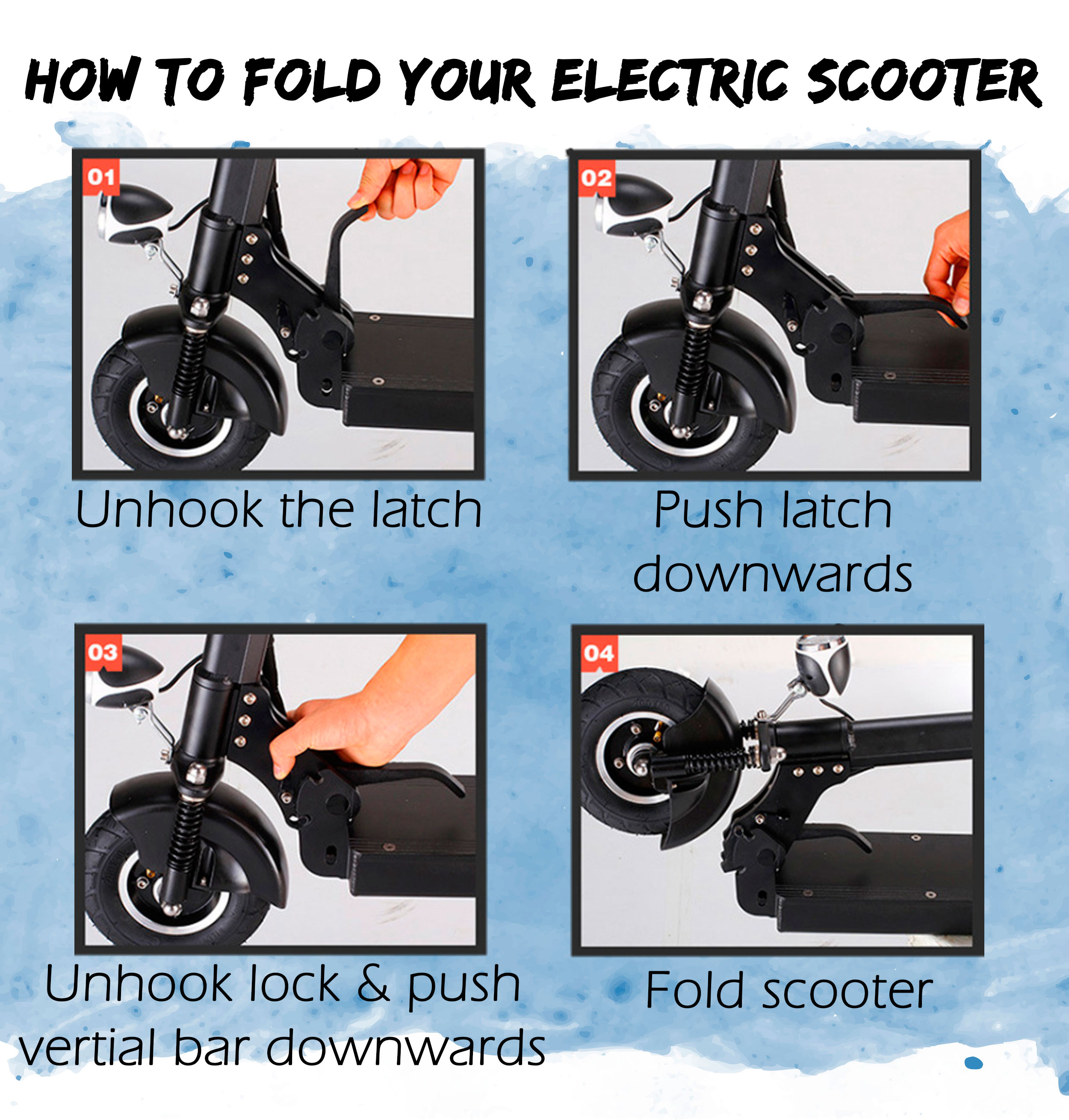 HOW TO FOLD YOUR ELECTRIC SCOOTER

01

Unhook the latch

02

Push latch downwards

03

Unhook lock & push vertial bar downwards

04

Fold scooter