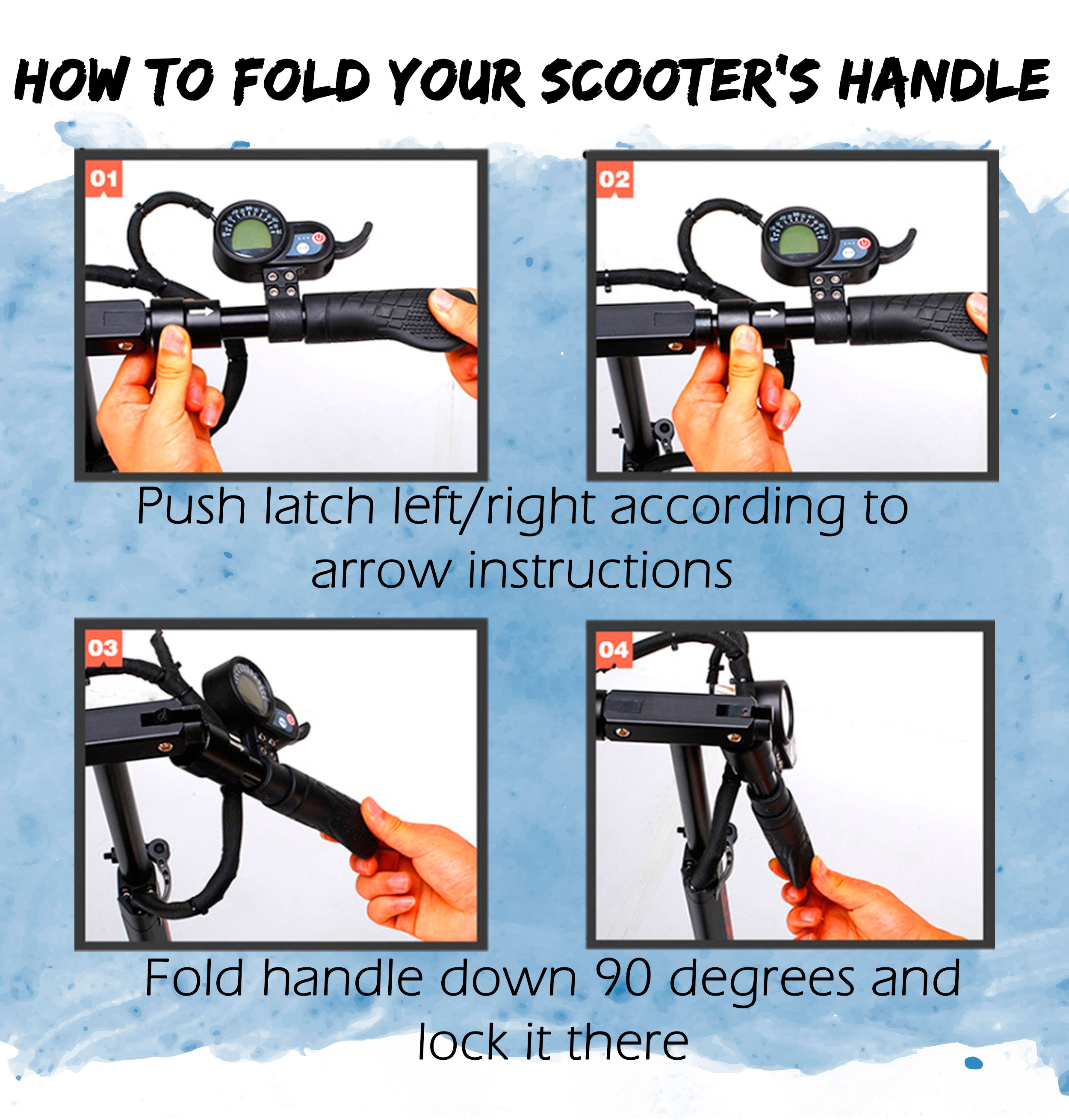 HOW TO FOLD YOUR SCOOTER'S HANDLE

01

02

Push latch left/right according to arrow instructions

03

04

Fold handle down 90 degrees and lock it there