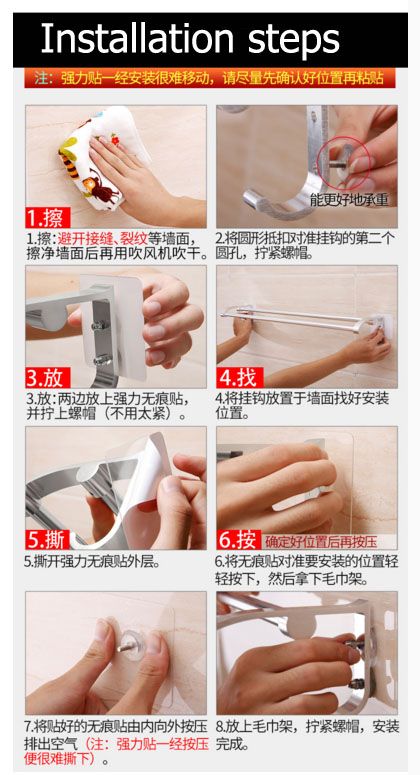 Installation steps

注：强力贴一经安装很难移动，请尽量先确认好位置再粘贴

1.擦

1.擦：避开接缝、裂纹等墙面，擦净墙面后再用吹风机吹干。

能更好地承重

2.将圆形抵扣对准挂钩的第二个圆孔，拧紧螺帽。

3.放

3.放：两边放上强力无痕贴，并拧上螺帽（不用太紧）。

4.找

4.将挂钩放置于墙面找好安装位置。

5.撕

5.撕开强力无痕贴外层。

6.按 确定好位置后再按压

6.将无痕贴对准要安装的位置轻轻按下，然后拿下毛巾架。

7.将贴好的无痕贴由内向外按压排出空气（注：强力贴一经按压便很难撕下）。

8.放上毛巾架，拧紧螺帽，安装完成。