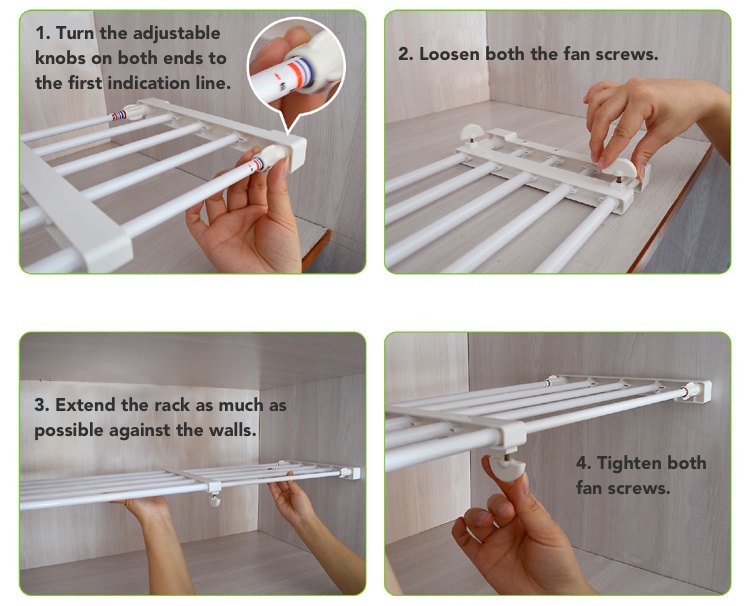 1. Turn the adjustable knobs on both ends to the first indication line.

2. Loosen both the fan screws.

3. Extend the rack as much as possible against the walls.

4. Tighten both fan screws.