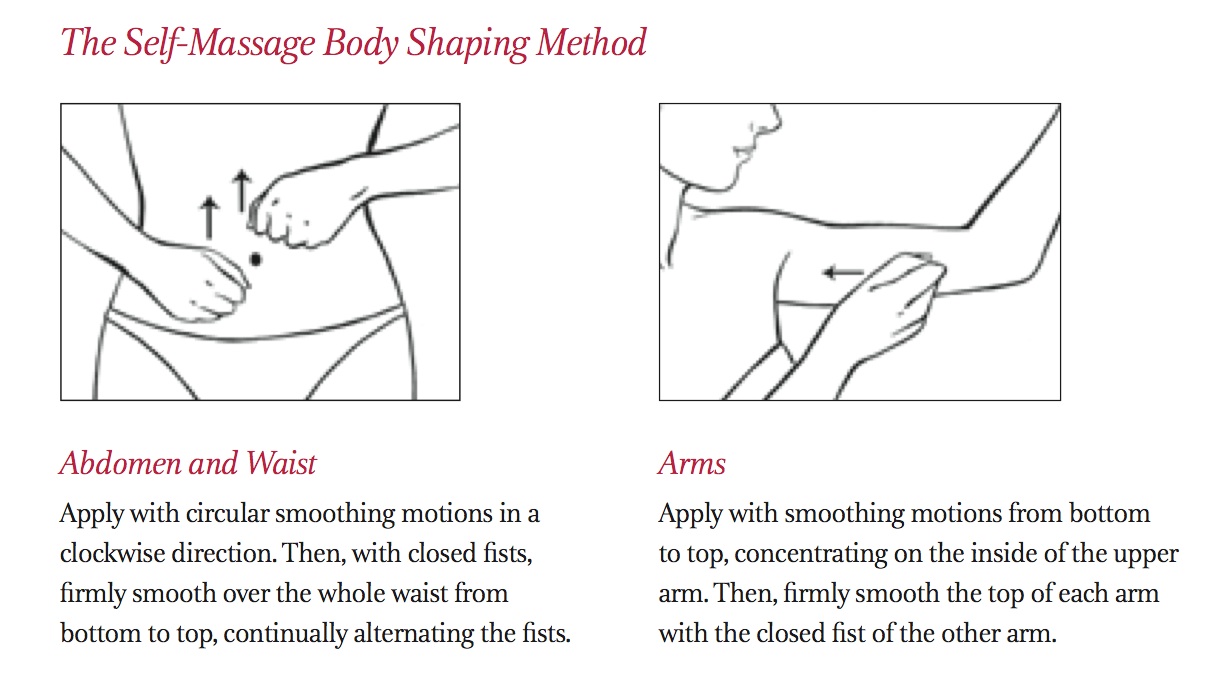 The Self-Massage Body Shaping Method

Abdomen and Waist

Apply with circular smoothing motions in a clockwise direction. Then, with closed fists, firmly smooth over the whole waist from bottom to top, continually alternating the fists.

Arms

Apply with smoothing motions from bottom to top, concentrating on the inside of the upper arm. Then, firmly smooth the top of each arm with the closed fist of the other arm.