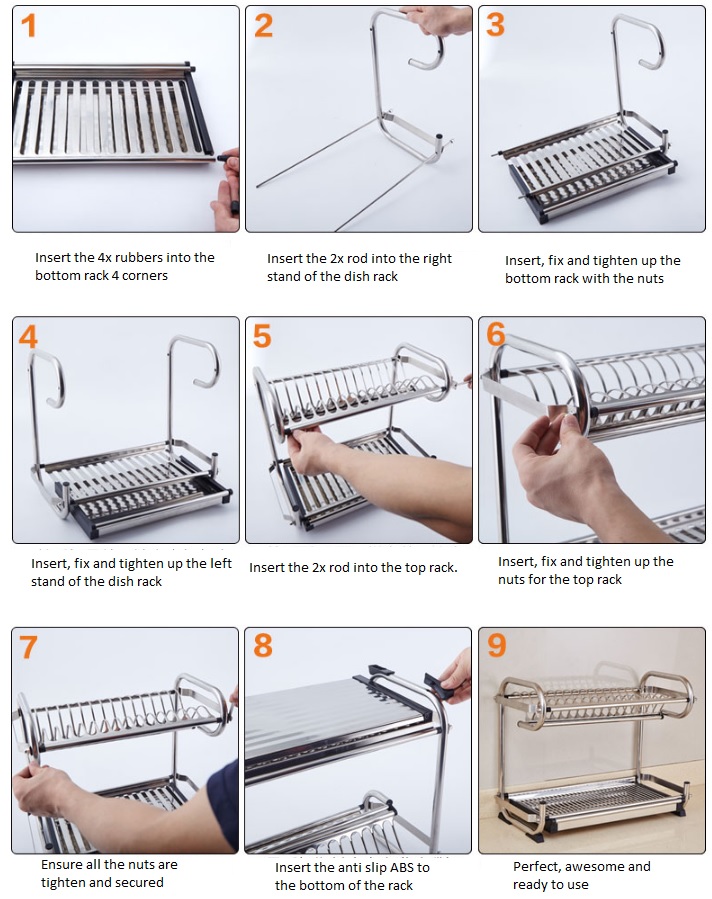 1

Insert the 4x rubbers into the bottom rack 4 corners

2

Insert the 2x rod into the right stand of the dish rack

3

Insert, fix and tighten up the bottom rack with the nuts

4

Insert, fix and tighten up the left stand of the dish rack

5

Insert the 2x rod into the top rack.

6

Insert, fix and tighten up the nuts for the top rack

7

Ensure all the nuts are tighten and secured

8

Insert the anti slip ABS to the bottom of the rack

9

Perfect, awesome and ready to use