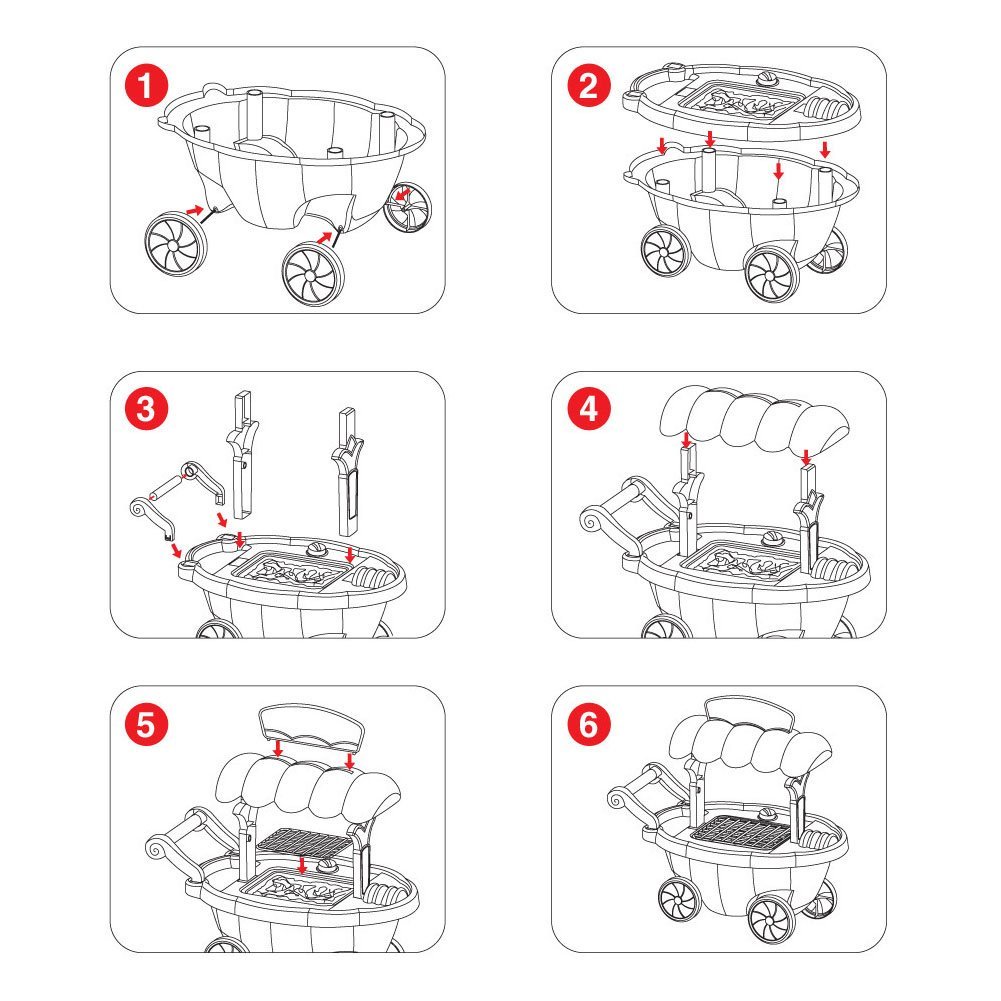 1

2

3

4

5

6