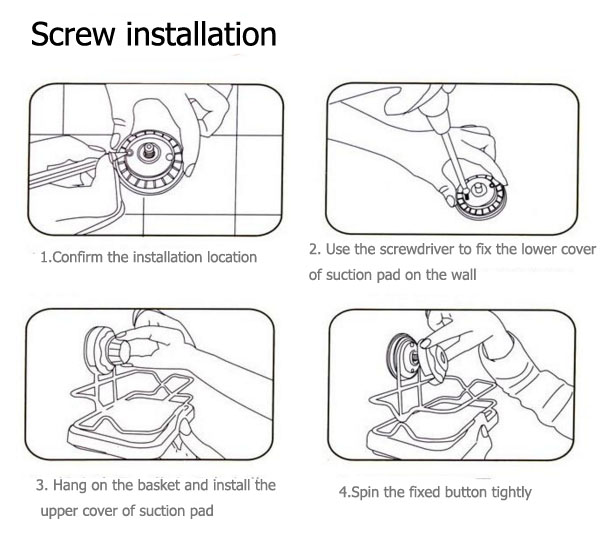 Screw installation

1.Confirm the installation location

2. Use the screwdriver to fix the lower cover of suction pad on the wall

3. Hang on the basket and install the upper cover of suction pad

4.Spin the fixed button tightly