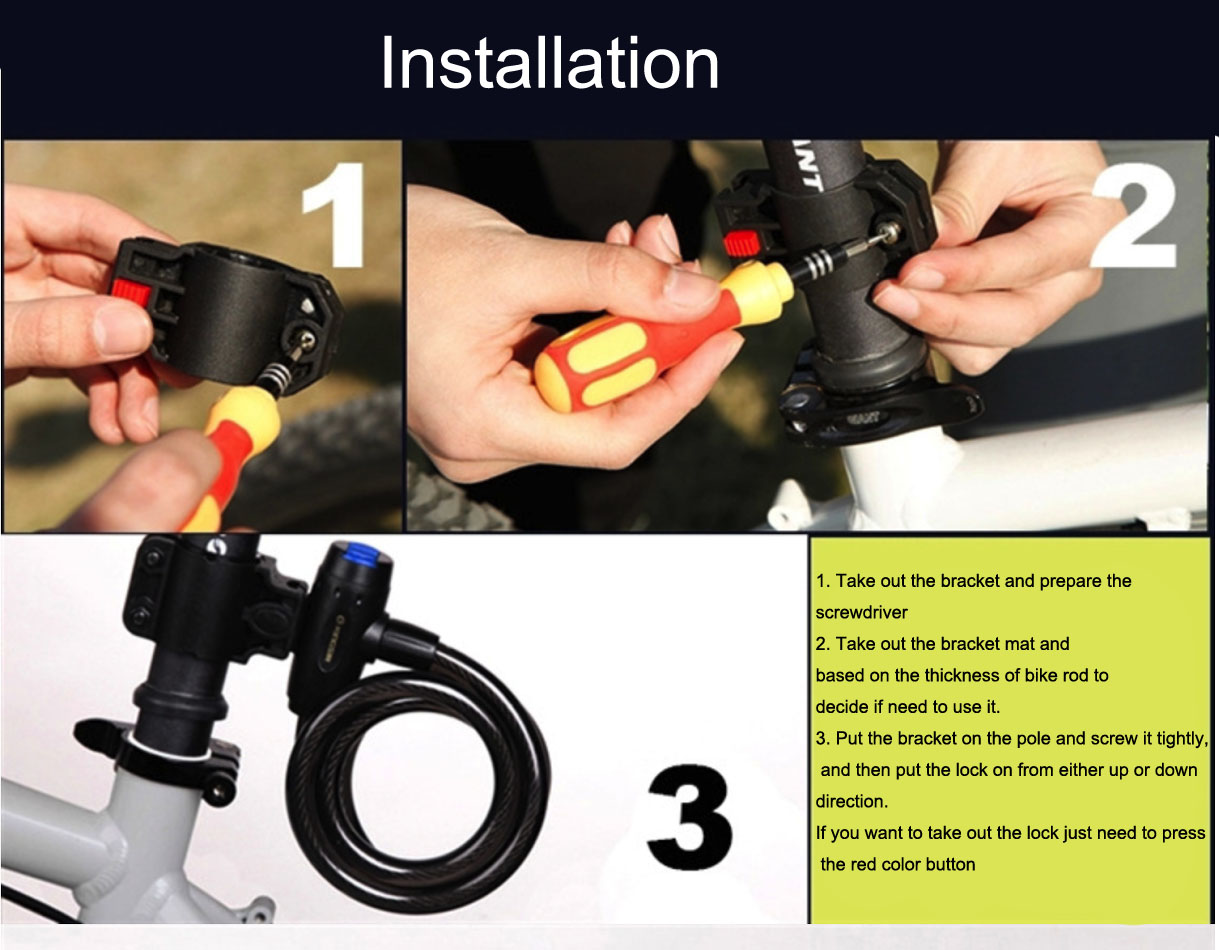 Installation

1

2

3

1. Take out the bracket and prepare the screwdriver
2. Take out the bracket mat and based on the thickness of bike rod to decide if need to use it.
3. Put the bracket on the pole and screw it tightly, and then put the lock on from either up or down direction.
If you want to take out the lock just need to press the red color button